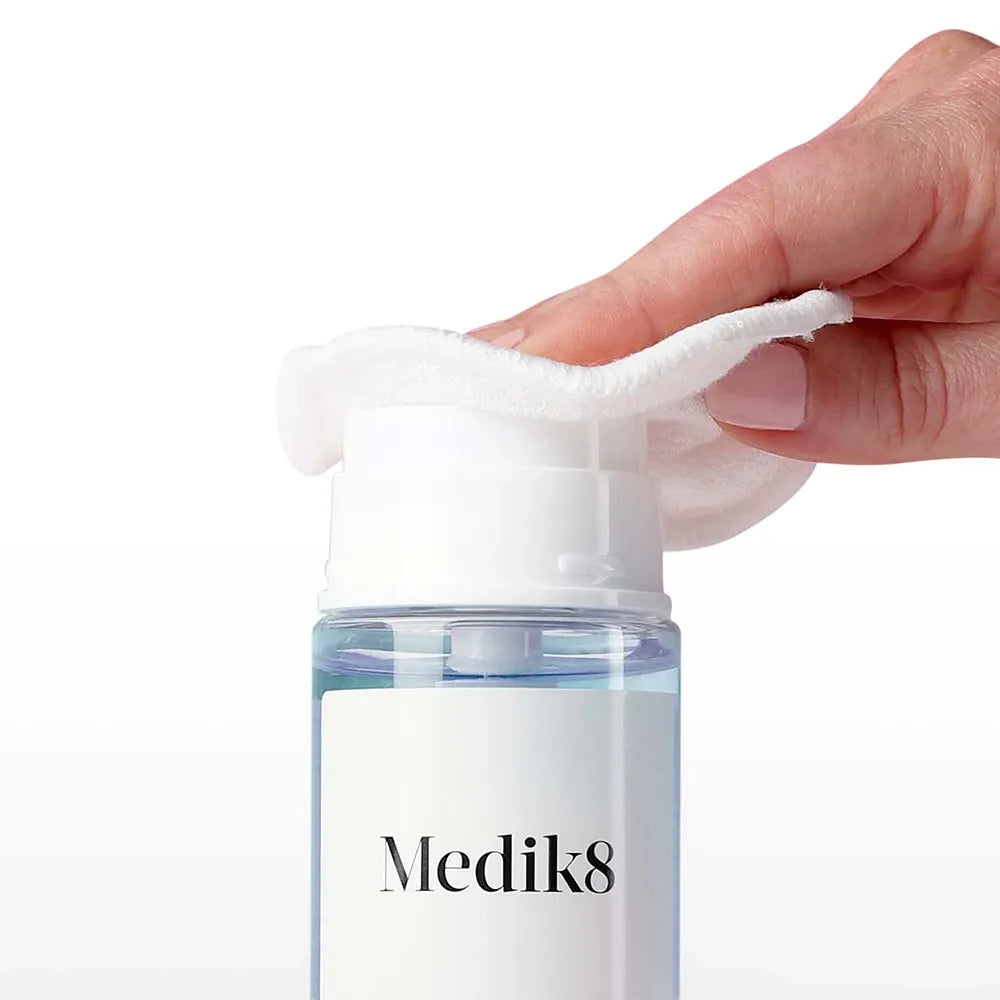 Medik8