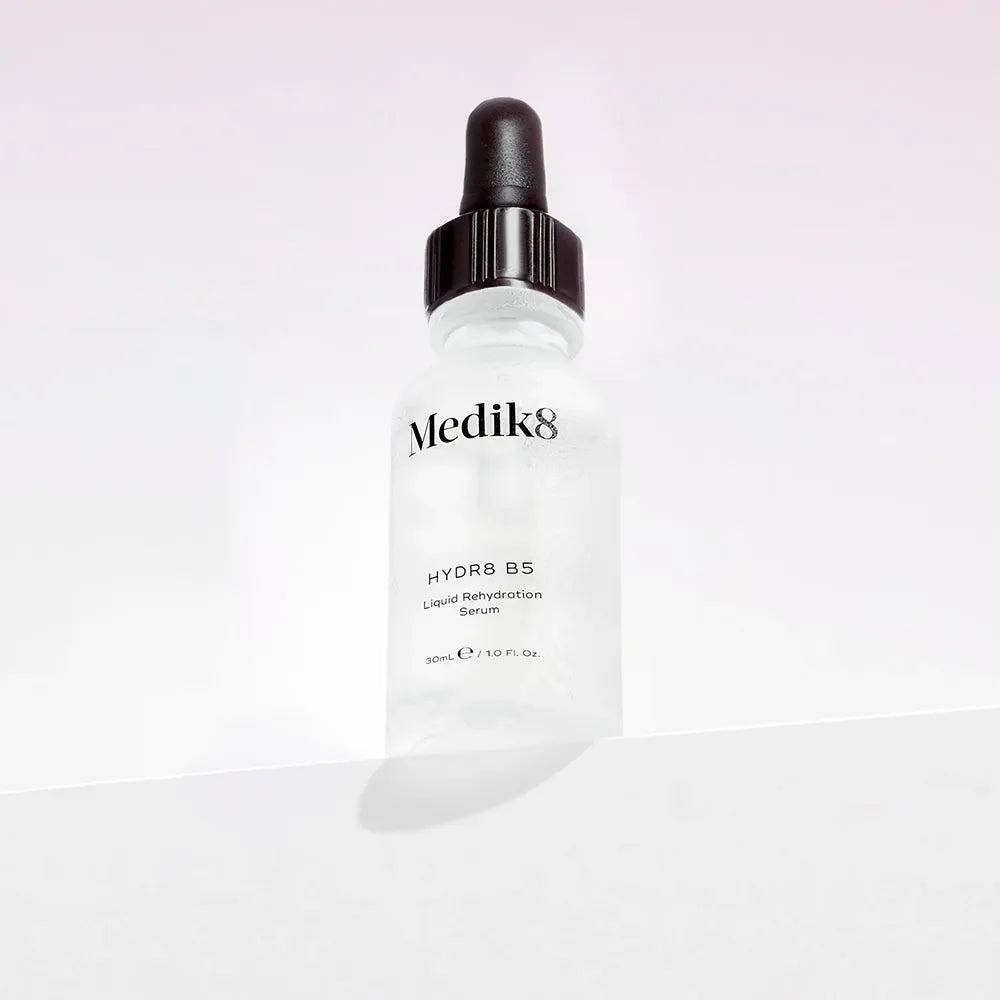 Medik8

HYDR8 B5

Liquid Rehydration Serum

30mL ℮ / 1.0 Fl. Oz.